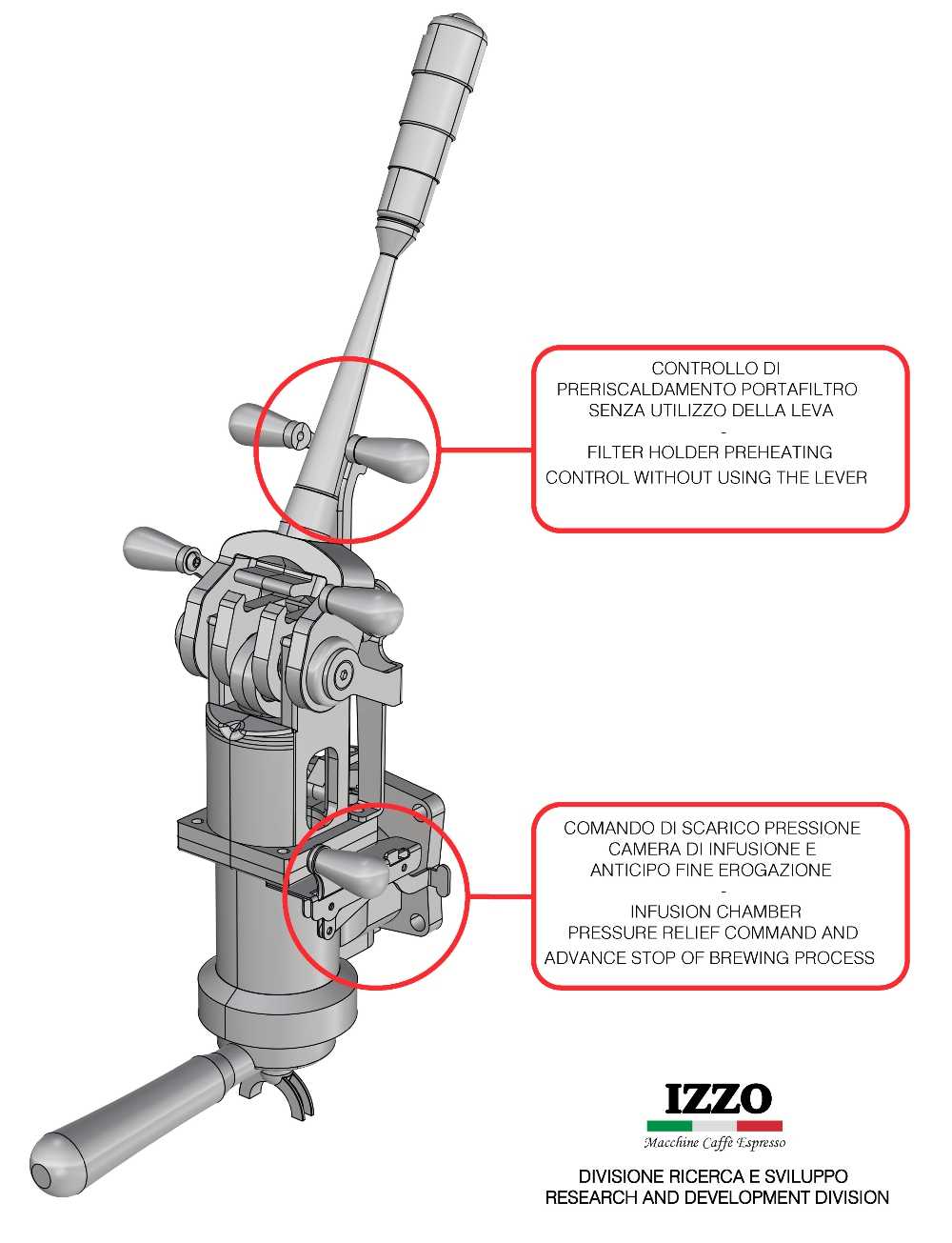 CONTROLLO DI
PRERISCALDAMENTO PORTAFILTRO
SENZA UTILIZZO DELLA LEVA
-
FILTER HOLDER PREHEATING
CONTROL WITHOUT USING THE LEVER

COMANDO DI SCARICO PRESSIONE
CAMERA DI INFUSIONE E
ANTICIPO FINE EROGAZIONE
-
INFUSION CHAMBER
PRESSURE RELIEF COMMAND AND
ADVANCE STOP OF BREWING PROCESS

IZZO
Macchine Caffè Espresso

DIVISIONE RICERCA E SVILUPPO
RESEARCH AND DEVELOPMENT DIVISION