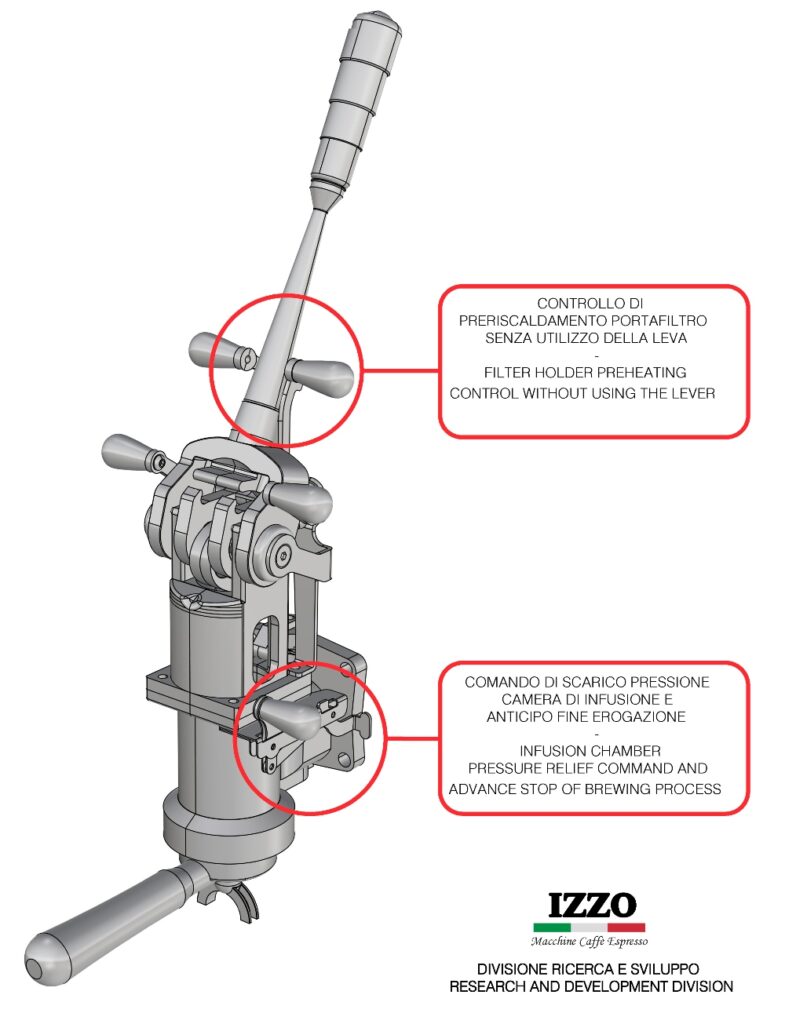 CONTROLLO DI PRERISCALDAMENTO PORTAFILTRO SENZA UTILIZZO DELLA LEVA
-
FILTER HOLDER PREHEATING CONTROL WITHOUT USING THE LEVER

COMANDO DI SCARICO PRESSIONE CAMERA DI INFUSIONE E ANTICIPO FINE EROGAZIONE
-
INFUSION CHAMBER PRESSURE RELIEF COMMAND AND ADVANCE STOP OF BREWING PROCESS

IZZO
Macchine Caffè Espresso

DIVISIONE RICERCA E SVILUPPO
RESEARCH AND DEVELOPMENT DIVISION