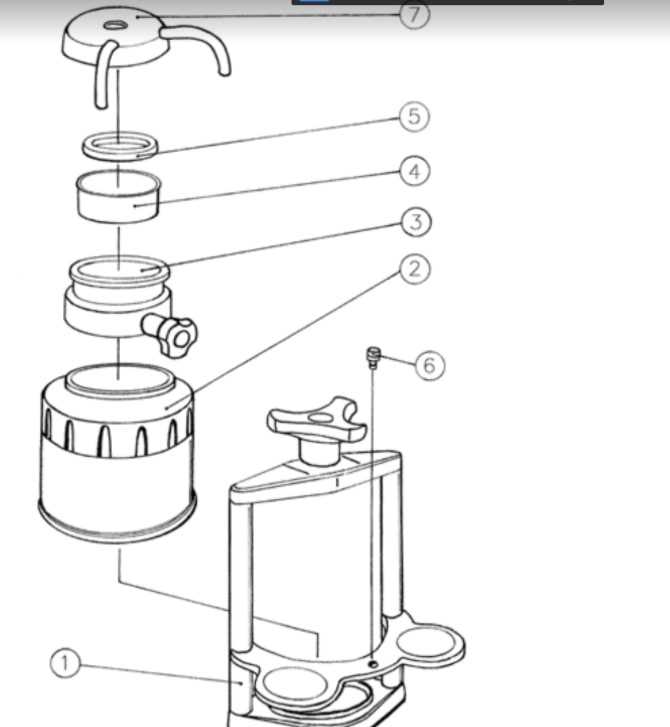 7
5
4
3
2
6
1